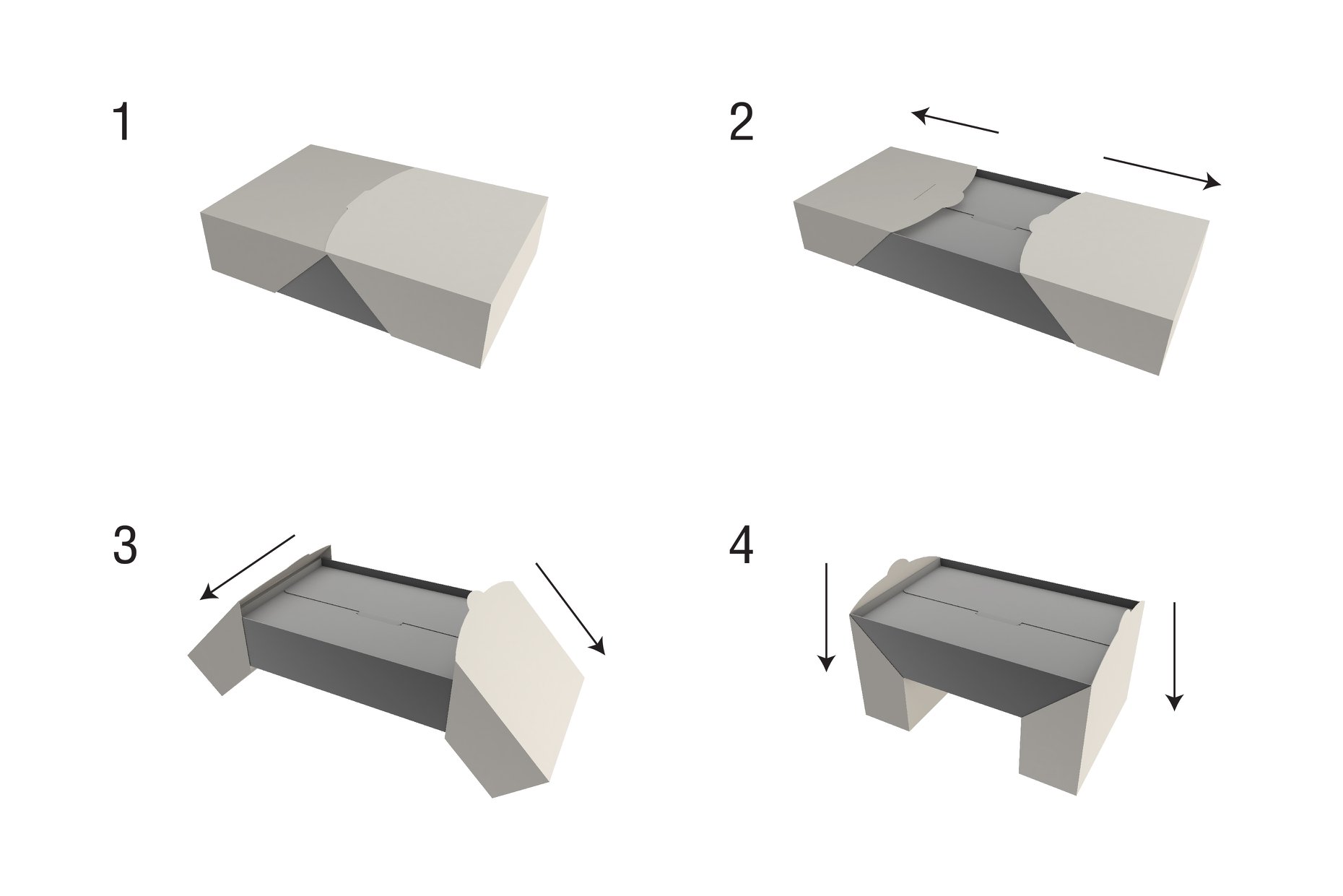 1

2

3

4