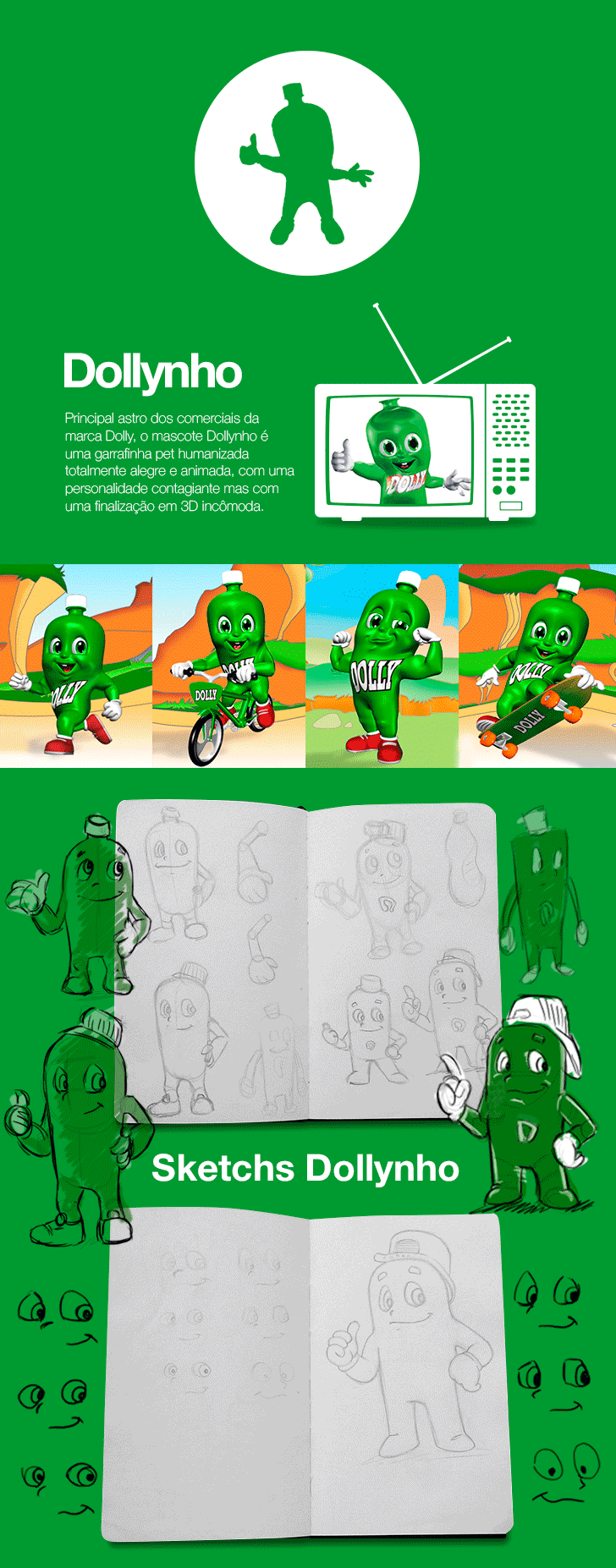 Dollynho

Principal astro dos comerciais da marca Dolly, o mascote Dollynho é uma garrafinha pet humanizada totalmente alegre e animada, com uma personalidade contagiante mas com uma finalização em 3D incômoda.

DOLLY

DOLLY

DOLLY

DOLLY

DOLLY

DOLLY

DOLLY

Sketchs Dollynho